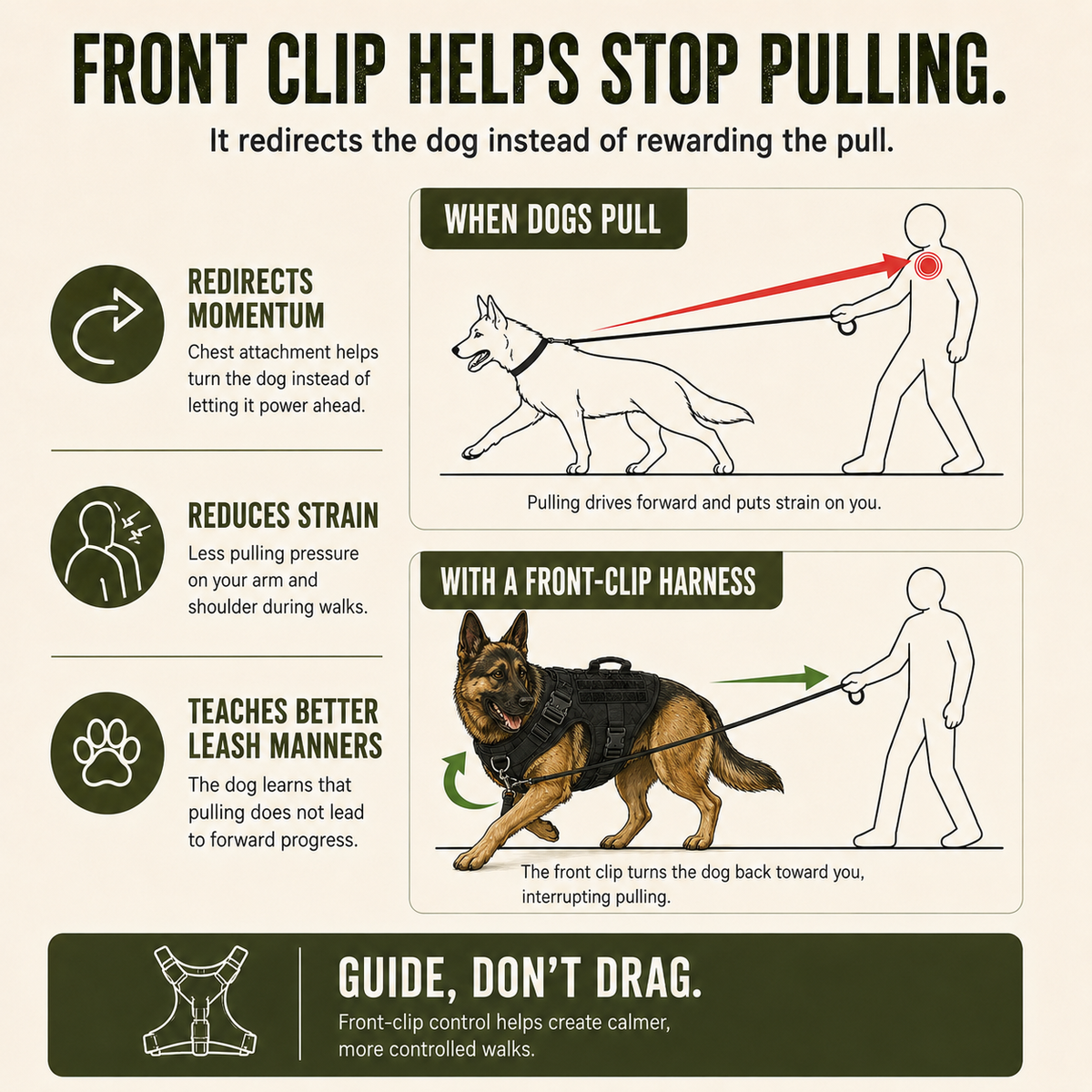 FRONT CLIP HELPS STOP PULLING.

It redirects the dog instead of rewarding the pull.

REDIRECTS MOMENTUM

Chest attachment helps turn the dog instead of letting it power ahead.

REDUCES STRAIN

Less pulling pressure on your arm and shoulder during walks.

TEACHES BETTER LEASH MANNERS

The dog learns that pulling does not lead to forward progress.

WHEN DOGS PULL

Pulling drives forward and puts strain on you.

WITH A FRONT-CLIP HARNESS

The front clip turns the dog back toward you, interrupting pulling.

GUIDE, DON'T DRAG.

Front-clip control helps create calmer, more controlled walks.